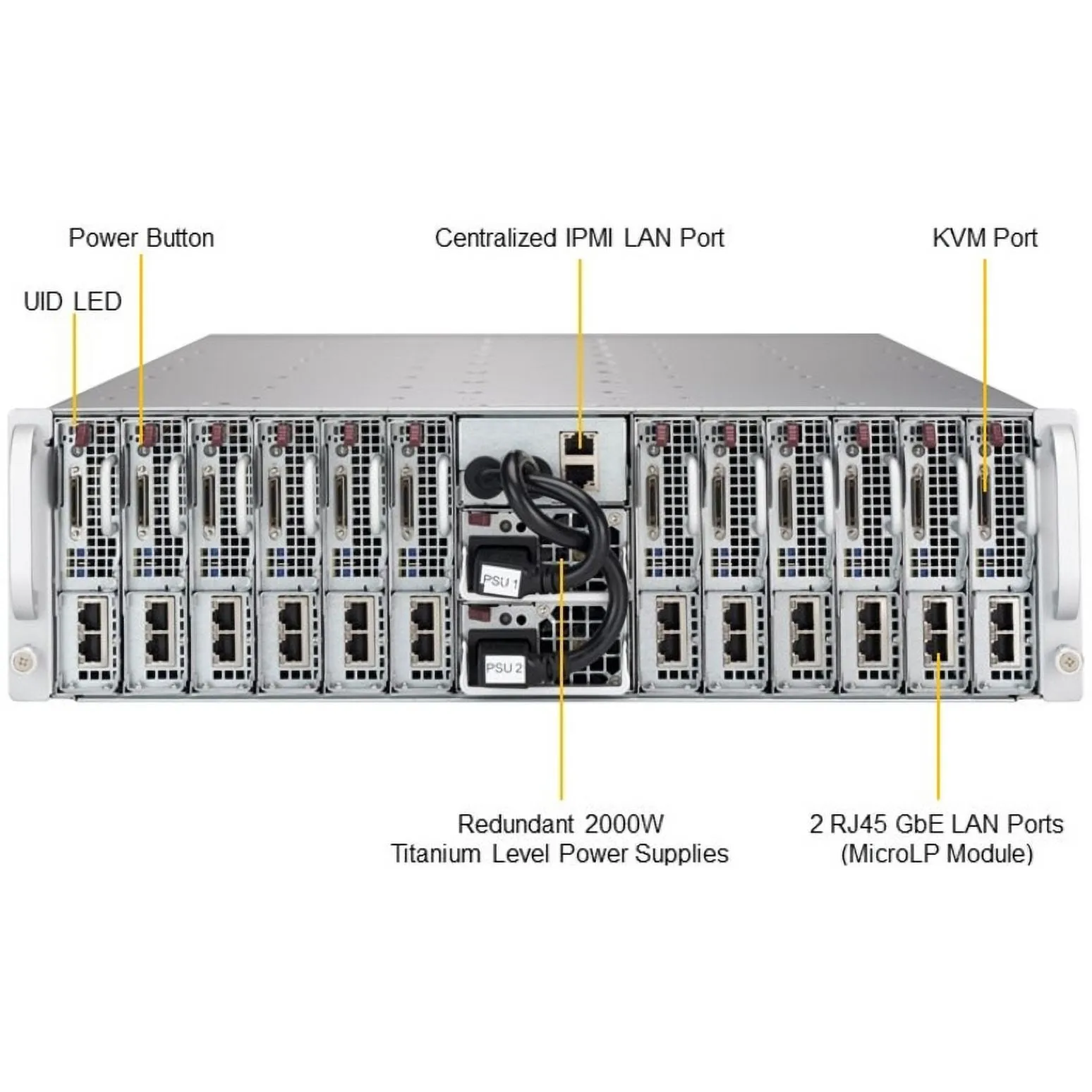 Power Button

Centralized IPMI LAN Port

KVM Port

UID LED

PSU 1

PSU 2

Redundant 2000W Titanium Level Power Supplies

2 RJ45 GbE LAN Ports (MicroLP Module)