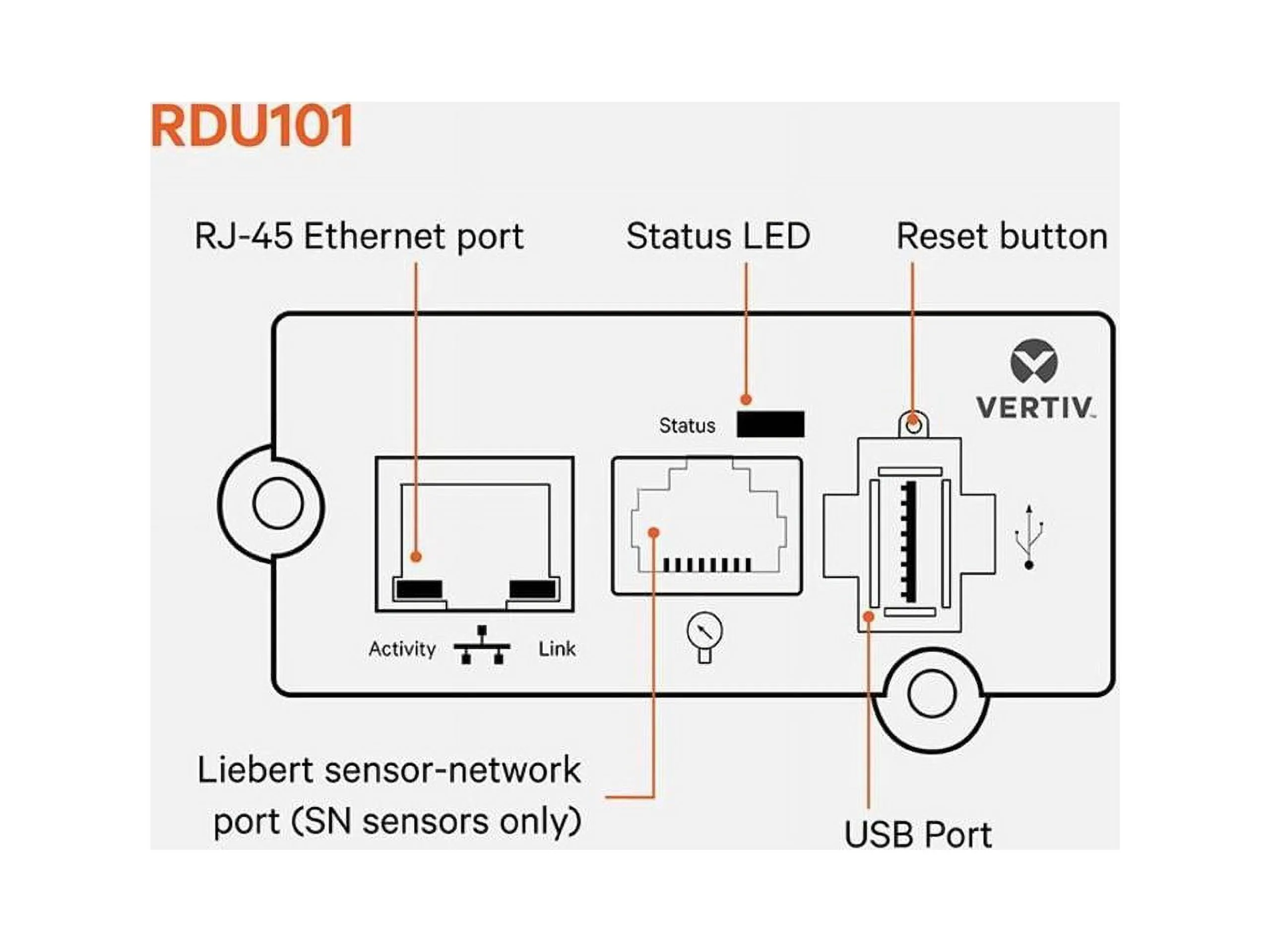 RDU101

RJ-45 Ethernet port

Status LED

Reset button

VERTIV.

Status

Activity

Link

Liebert sensor-network port (SN sensors only)

USB Port