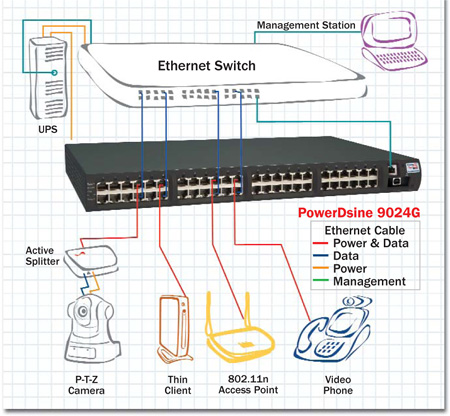 Management Station

Ethernet Switch

UPS

PowerDsine 9024G

Ethernet Cable
Power & Data
Data
Power
Management

Active Splitter

P-T-Z Camera

Thin Client

802.11n Access Point

Video Phone