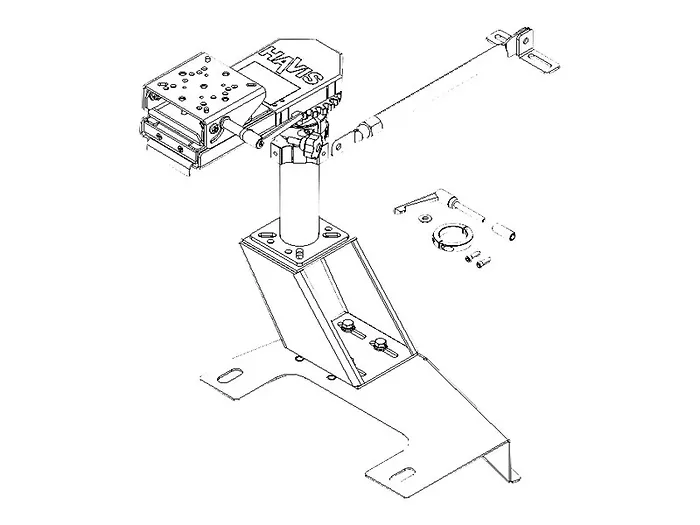 HAVIS